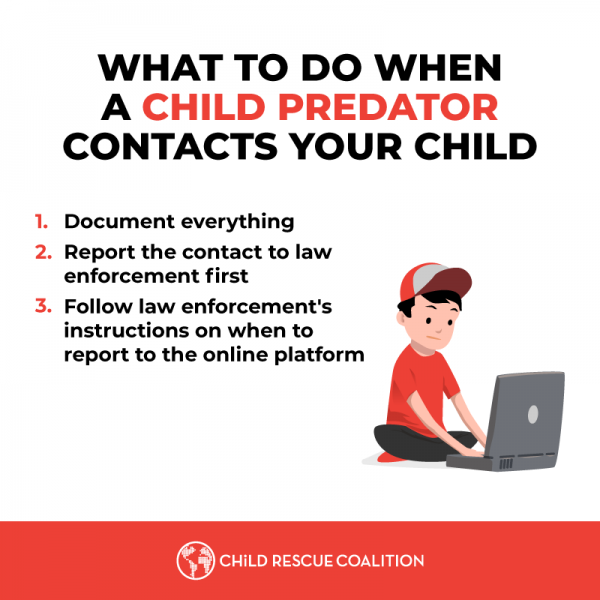 WHAT TO DO WHEN A CHILD PREDATOR CONTACTS YOUR CHILD

1. Document everything
2. Report the contact to law enforcement first
3. Follow law enforcement's instructions on when to report to the online platform

CHiLD RESCUE COALITION